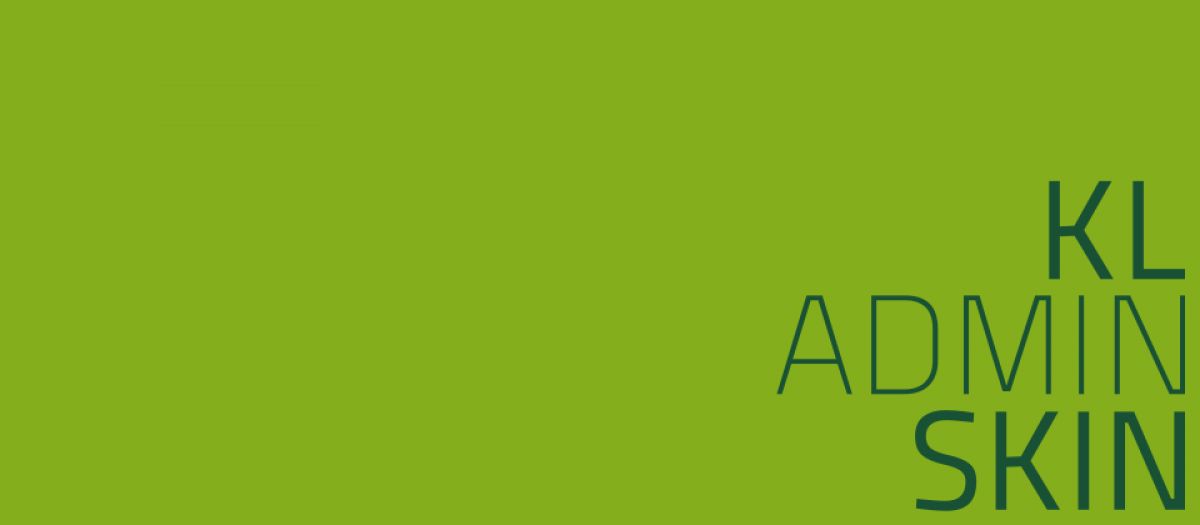 KL
ADMIN
SKIN