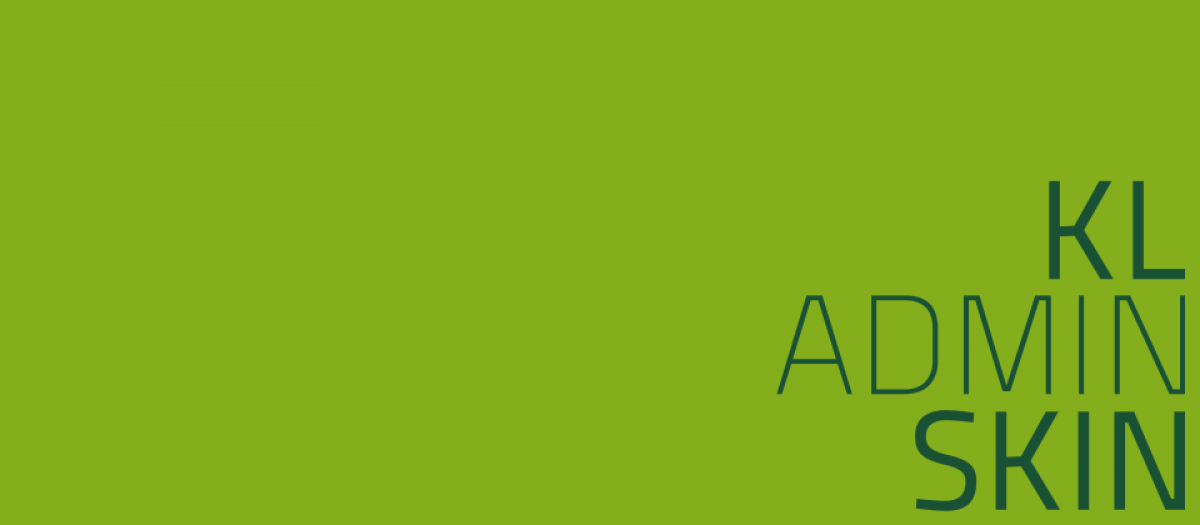 KL
ADMIN
SKIN